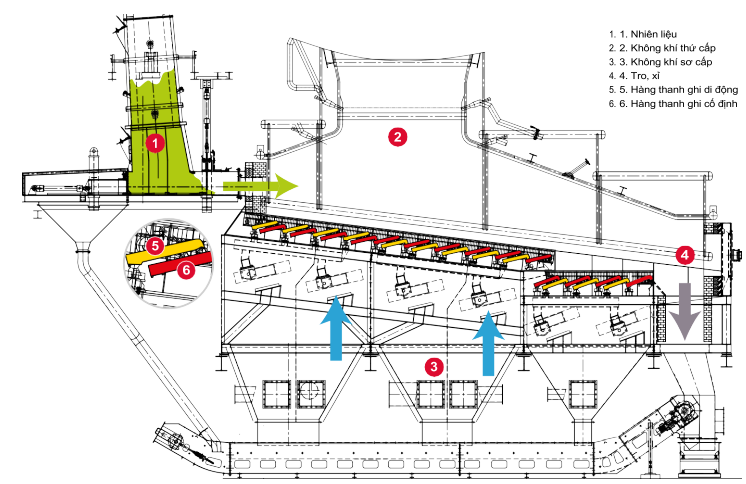 1. 1. Nhiên liệu
2. 2. Không khí thứ cấp
3. 3. Không khí sơ cấp
4. 4. Tro, xỉ
5. 5. Hàng thanh ghi di động
6. 6. Hàng thanh ghi cố định

1

2

3

4

5

6